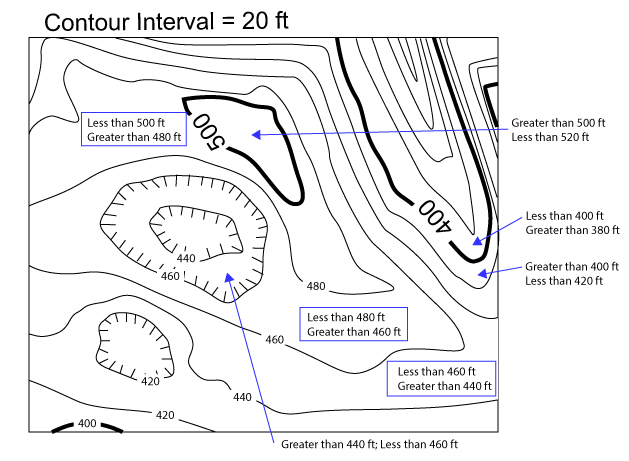 Contour Interval = 20 ft

Less than 500 ft
Greater than 480 ft

500

Greater than 500 ft
Less than 520 ft

400

Less than 400 ft
Greater than 380 ft

Greater than 400 ft
Less than 420 ft

440

460

480

Less than 480 ft
Greater than 460 ft

460

Less than 460 ft
Greater than 440 ft

420

440

420

400

Greater than 440 ft; Less than 460 ft